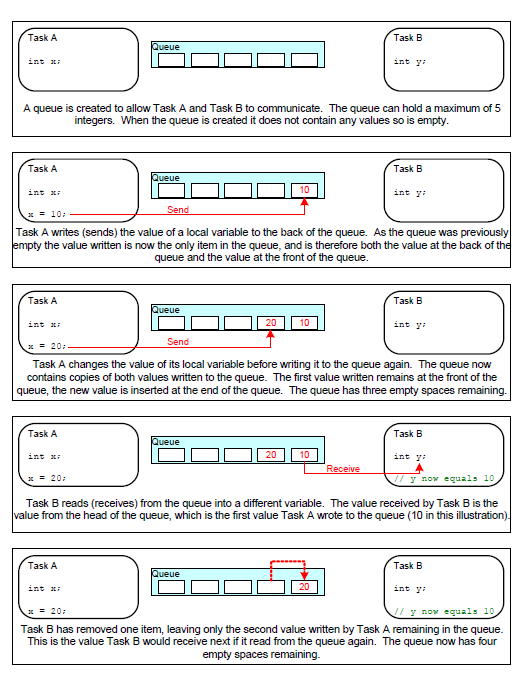 Task A

int x;

Queue

Task B

int y;

A queue is created to allow Task A and Task B to communicate. The queue can hold a maximum of 5 integers. When the queue is created it does not contain any values so is empty.

Task A

int x;

x = 10;

Queue

10

Send

Task B

int y;

Task A writes (sends) the value of a local variable to the back of the queue. As the queue was previously empty the value written is now the only item in the queue, and is therefore both the value at the back of the queue and the value at the front of the queue.

Task A

int x;

x = 20;

Queue

20

10

Send

Task B

int y;

Task A changes the value of its local variable before writing it to the queue again. The queue now contains copies of both values written to the queue. The first value written remains at the front of the queue, the new value is inserted at the end of the queue. The queue has three empty spaces remaining.

Task A

int x;

x = 20;

Queue

20

10

Receive

Task B

int y;

// y now equals 10

Task B reads (receives) from the queue into a different variable. The value received by Task B is the value from the head of the queue, which is the first value Task A wrote to the queue (10 in this illustration).

Task A

int x;

x = 20;

Queue

20

Task B

int y;

// y now equals 10

Task B has removed one item, leaving only the second value written by Task A remaining in the queue. This is the value Task B would receive next if it read from the queue again. The queue now has four empty spaces remaining.